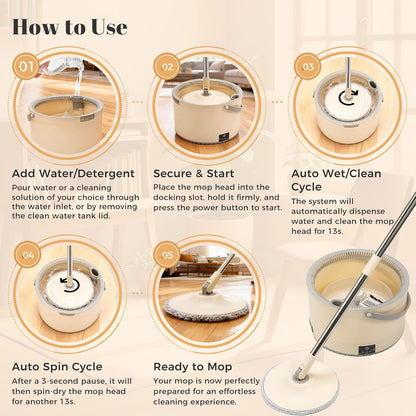 How to Use

01

Add Water/Detergent
Pour water or a cleaning solution of your choice through the water inlet, or by removing the clean water tank lid.

02

Secure & Start
Place the mop head into the docking slot, hold it firmly, and press the power button to start.

03

Auto Wet/Clean Cycle
The system will automatically dispense water and clean the mop head for 13s.

04

Auto Spin Cycle
After a 3-second pause, it will then spin-dry the mop head for another 13s.

05

Ready to Mop
Your mop is now perfectly prepared for an effortless cleaning experience.