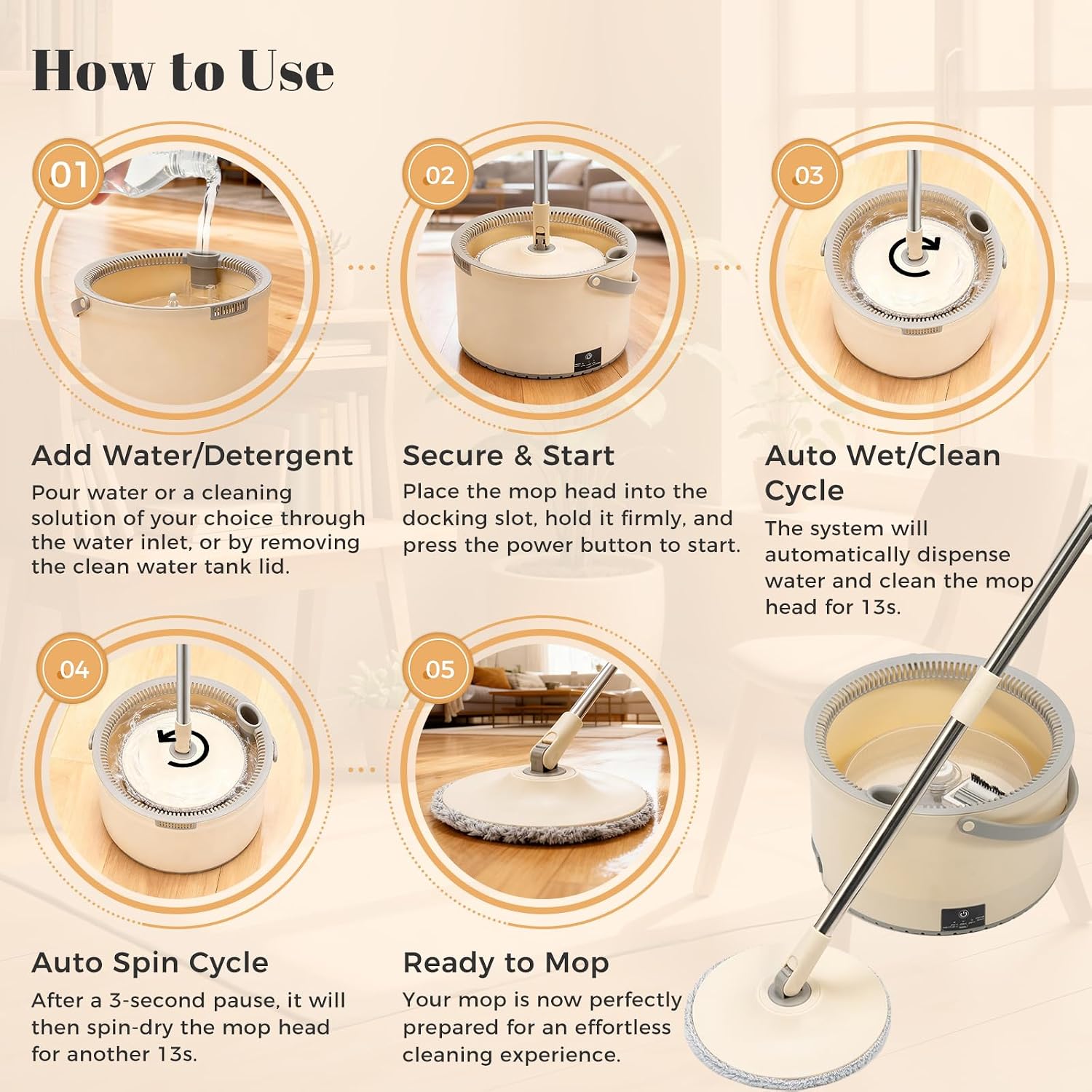 How to Use

01

Add Water/Detergent
Pour water or a cleaning solution of your choice through the water inlet, or by removing the clean water tank lid.

02

Secure & Start
Place the mop head into the docking slot, hold it firmly, and press the power button to start.

03

Auto Wet/Clean Cycle
The system will automatically dispense water and clean the mop head for 13s.

04

Auto Spin Cycle
After a 3-second pause, it will then spin-dry the mop head for another 13s.

05

Ready to Mop
Your mop is now perfectly prepared for an effortless cleaning experience.